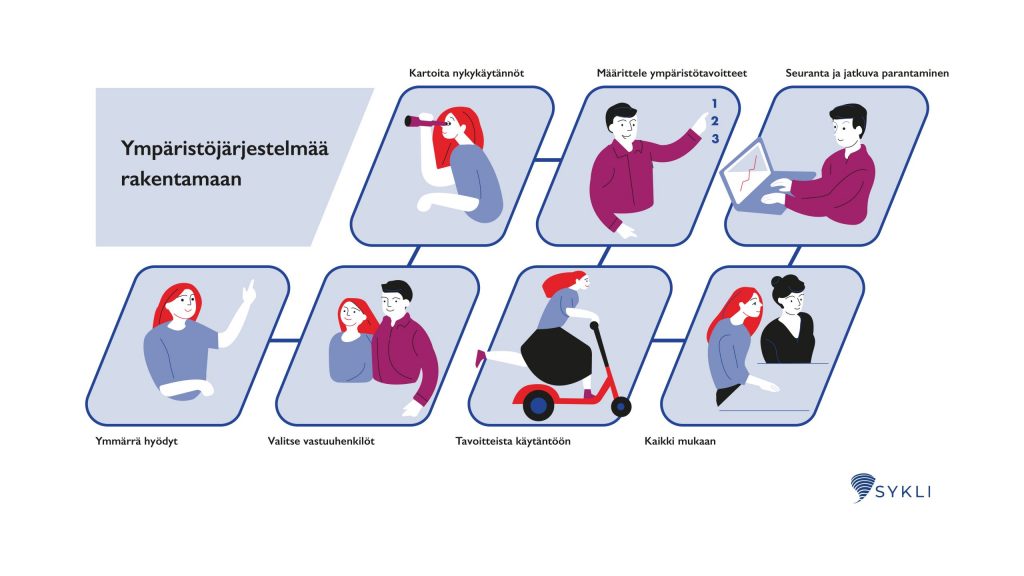 Ympäristöjärjestelmää rakentamaan

Kartoita nykykäytännöt

Määrittele ympäristötavoitteet

1
2
3

Seuranta ja jatkuva parantaminen

Ymmärrä hyödyt

Valitse vastuuhenkilöt

Tavoitteista käytäntöön

Kaikki mukaan

SYKLI